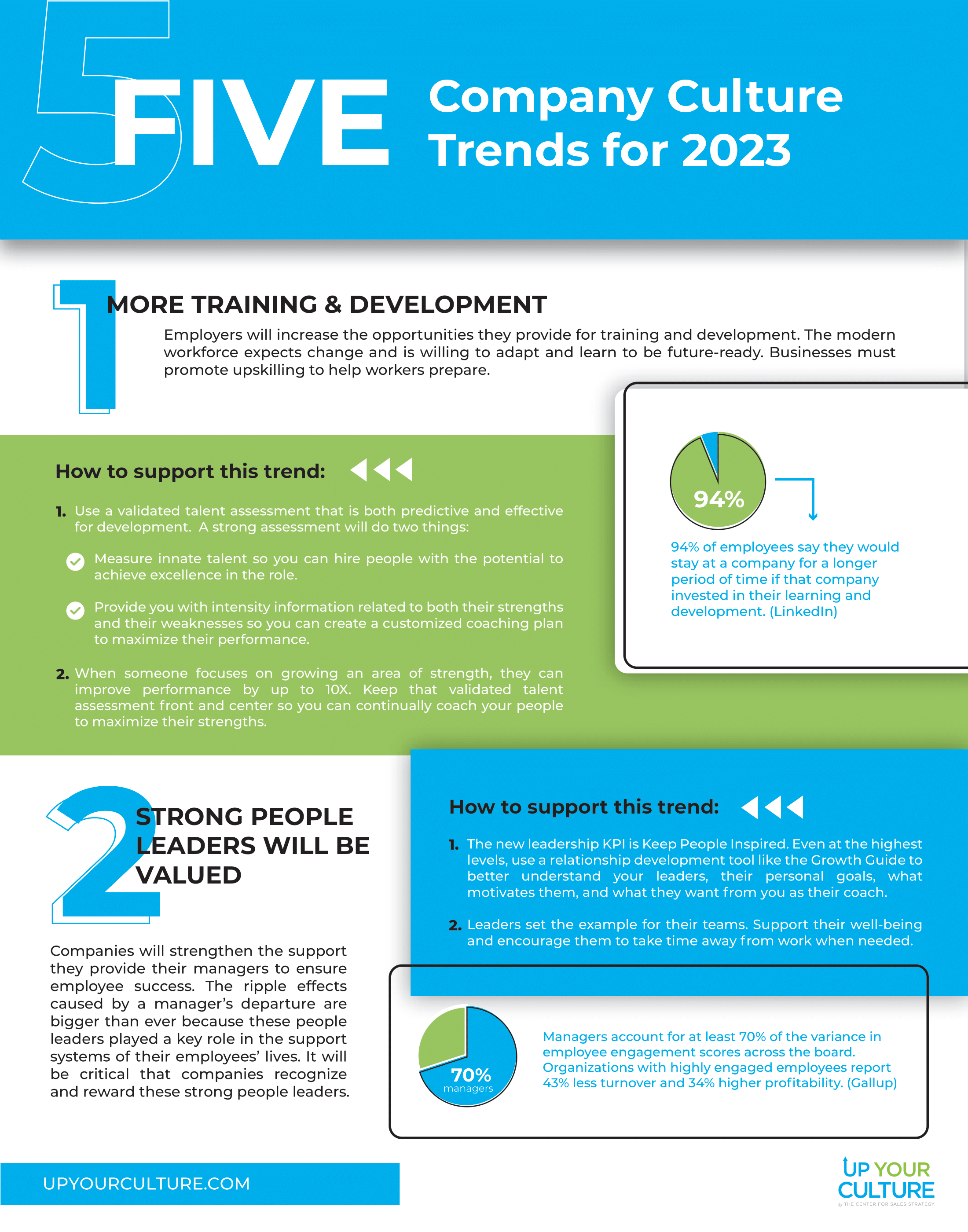 5 FIVE Company Culture Trends for 2023

1 MORE TRAINING & DEVELOPMENT

Employers will increase the opportunities they provide for training and development. The modern workforce expects change and is willing to adapt and learn to be future-ready. Businesses must promote upskilling to help workers prepare.

How to support this trend:

1. Use a validated talent assessment that is both predictive and effective for development. A strong assessment will do two things:

Measure innate talent so you can hire people with the potential to achieve excellence in the role.

Provide you with intensity information related to both their strengths and their weaknesses so you can create a customized coaching plan to maximize their performance.

2. When someone focuses on growing an area of strength, they can improve performance by up to 10X. Keep that validated talent assessment front and center so you can continually coach your people to maximize their strengths.

94%

94% of employees say they would stay at a company for a longer period of time if that company invested in their learning and development. (LinkedIn)

2 STRONG PEOPLE LEADERS WILL BE VALUED

Companies will strengthen the support they provide their managers to ensure employee success. The ripple effects caused by a manager's departure are bigger than ever because these people leaders played a key role in the support systems of their employees' lives. It will be critical that companies recognize and reward these strong people leaders.

How to support this trend:

1. The new leadership KPI is Keep People Inspired. Even at the highest levels, use a relationship development tool like the Growth Guide to better understand your leaders, their personal goals, what motivates them, and what they want from you as their coach.

2. Leaders set the example for their teams. Support their well-being and encourage them to take time away from work when needed.

70% managers

Managers account for at least 70% of the variance in employee engagement scores across the board. Organizations with highly engaged employees report 43% less turnover and 34% higher profitability. (Gallup)

UPYOURCULTURE.COM

UP YOUR CULTURE by THE CENTER FOR SALES STRATEGY